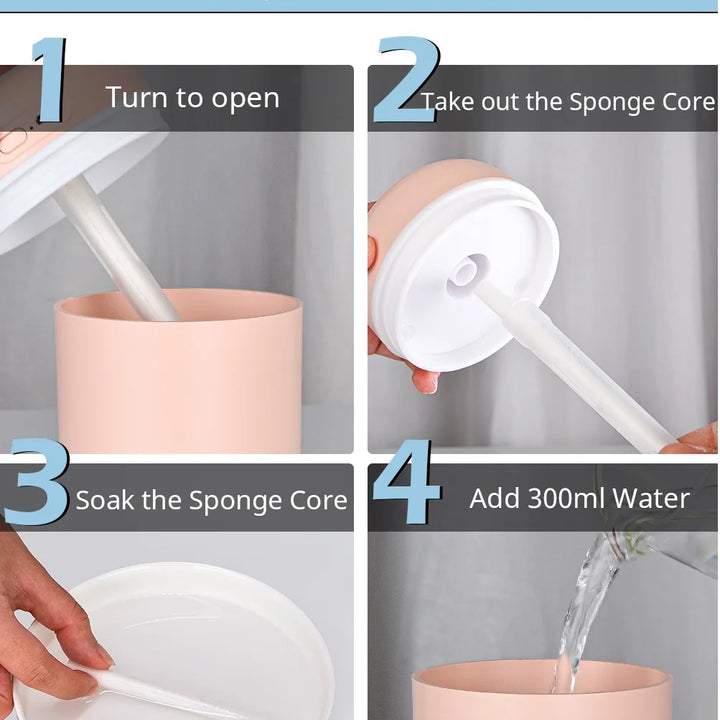 1 Turn to open

2 Take out the Sponge Core

3 Soak the Sponge Core

4 Add 300ml Water