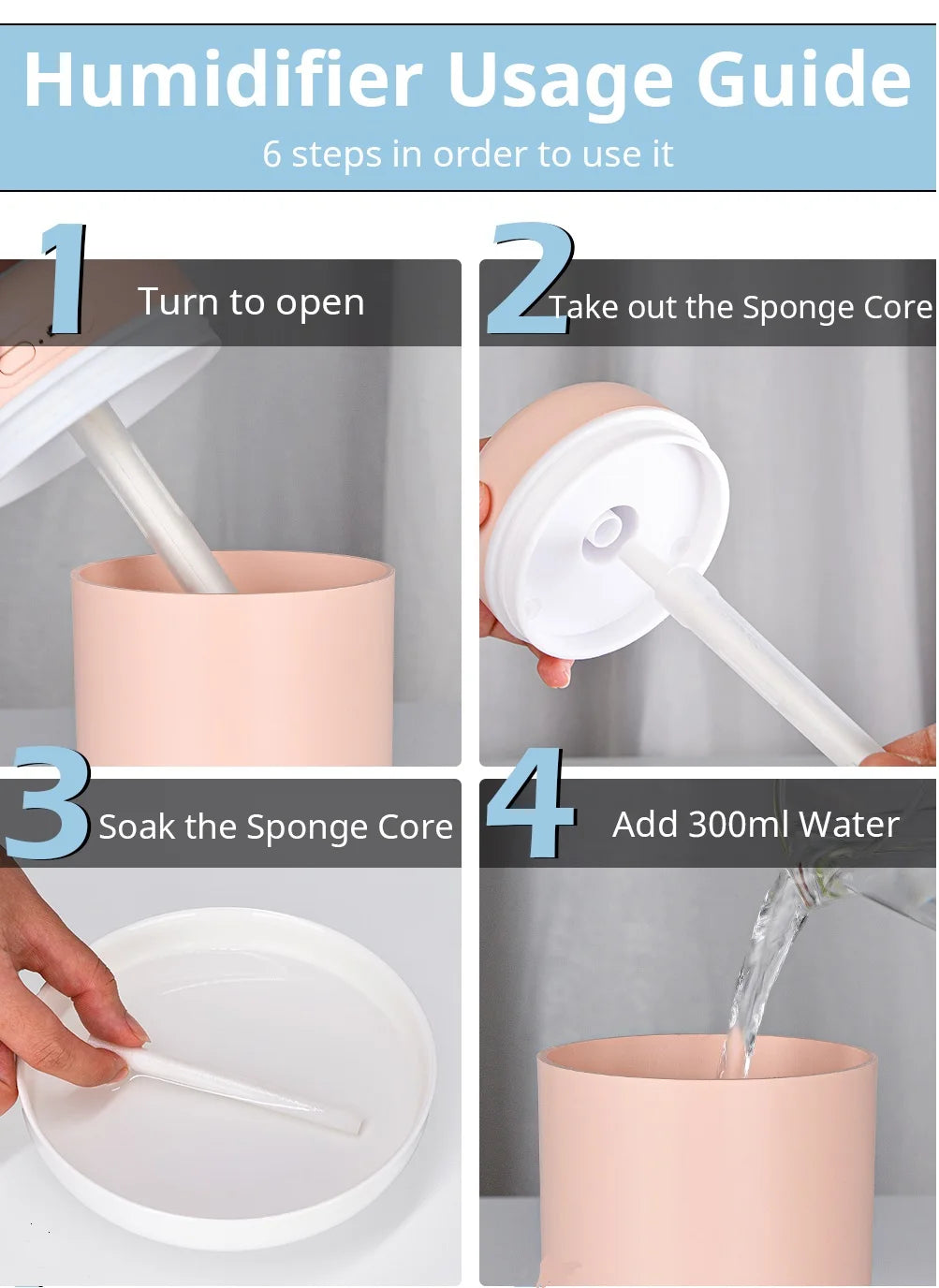 Humidifier Usage Guide
6 steps in order to use it

1 Turn to open

2 Take out the Sponge Core

3 Soak the Sponge Core

4 Add 300ml Water