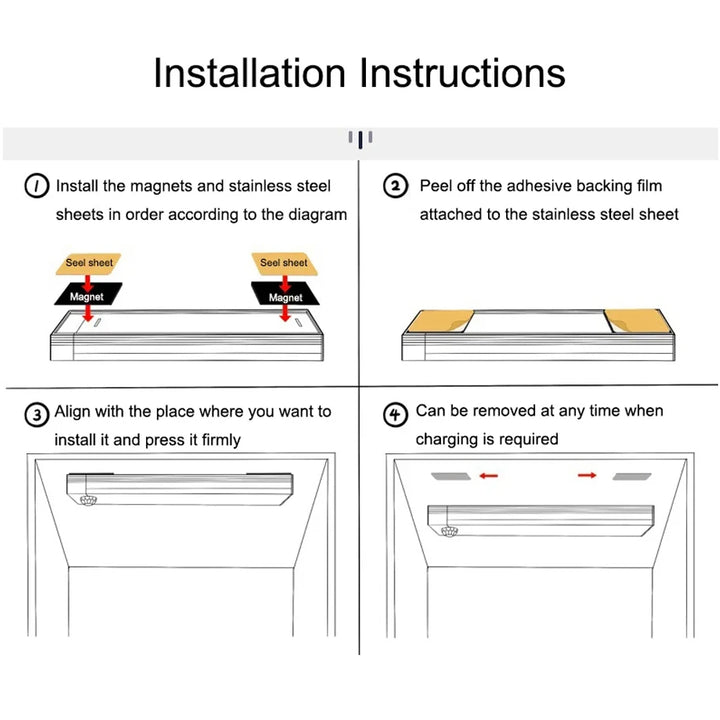 Installation Instructions

1 Install the magnets and stainless steel sheets in order according to the diagram

Seel sheet
Magnet
Seel sheet
Magnet

2 Peel off the adhesive backing film attached to the stainless steel sheet

3 Align with the place where you want to install it and press it firmly

4 Can be removed at any time when charging is required