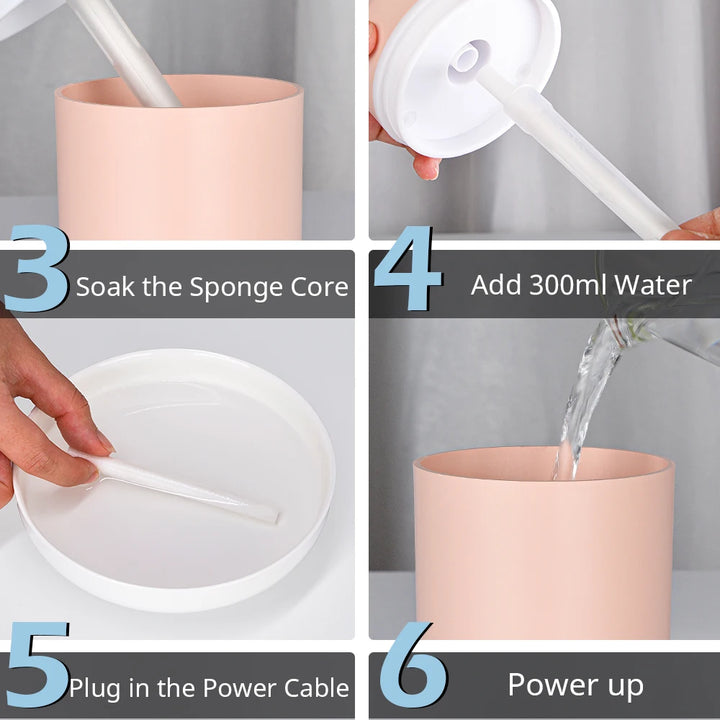 3 Soak the Sponge Core

4 Add 300ml Water

5 Plug in the Power Cable

6 Power up